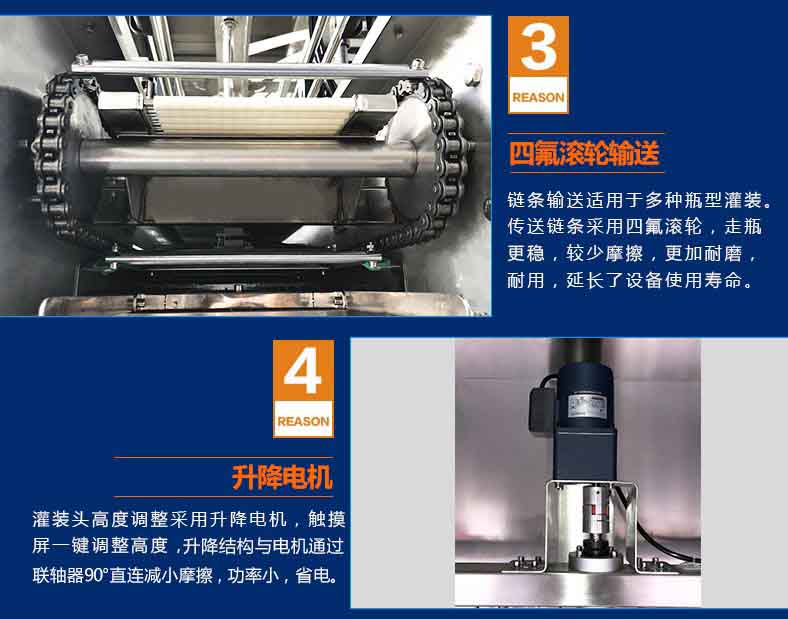 3
REASON

四氟滚轮输送

链条输送适用于多种瓶型灌装。传送链条采用四氟滚轮，走瓶更稳，较少摩擦，更加耐磨，耐用，延长了设备使用寿命。

4
REASON

升降电机

灌装头高度调整采用升降电机，触摸屏一键调整高度，升降结构与电机通过联轴器90°直连减小摩擦，功率小，省电。